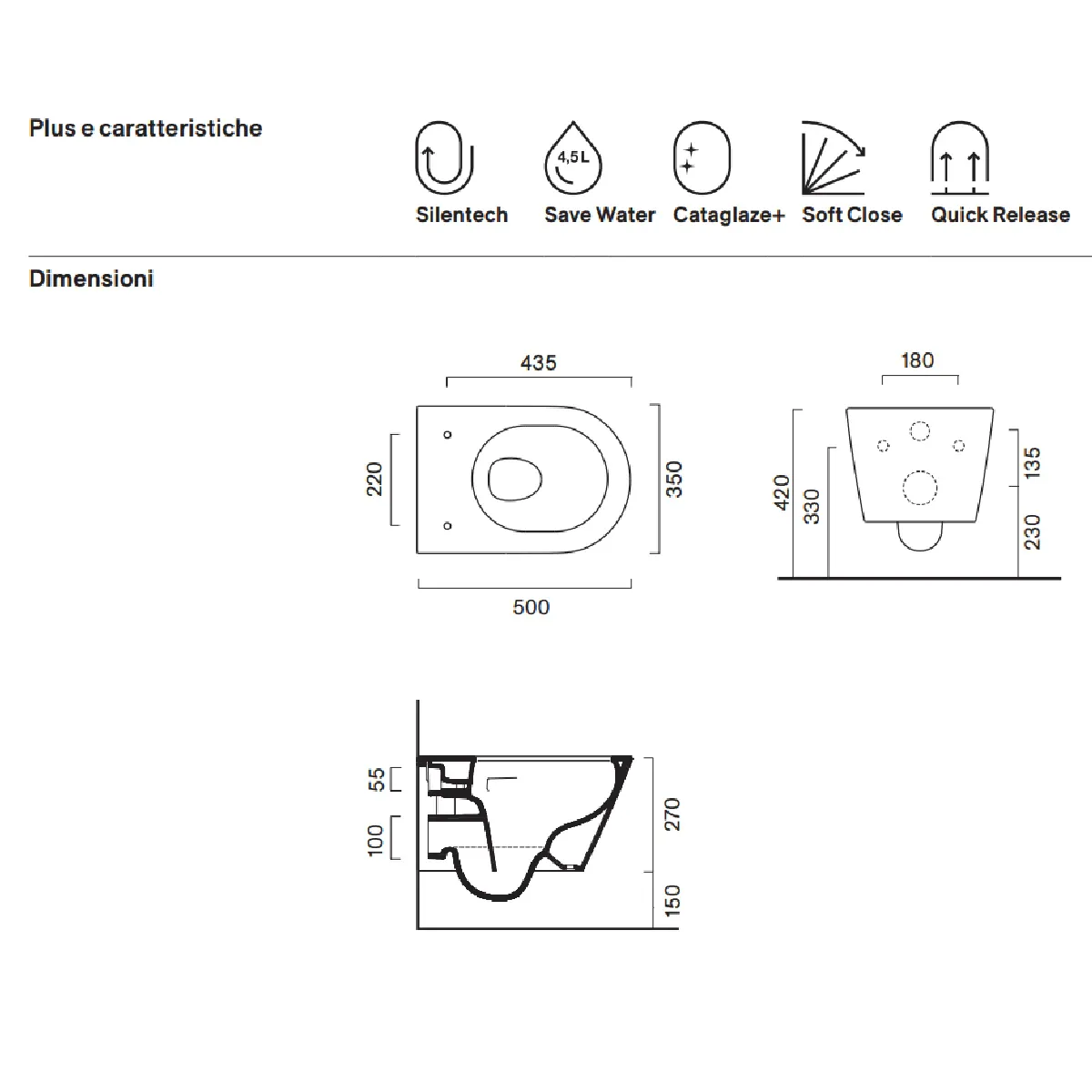 Plus e caratteristiche

4,5 L

Silentech Save Water Cataglaze+ Soft Close Quick Release

Dimensioni

435

220

350

500

180

420

330

135

230

55

100

270

150