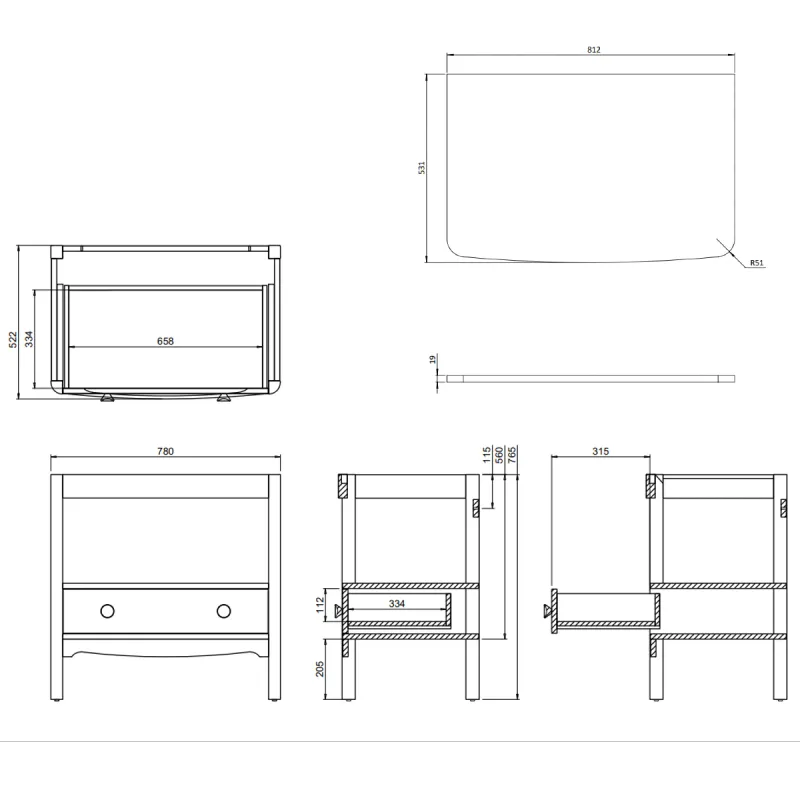 812

531

R51

19

522

334

658

780

115
560
765

112

334

205

315